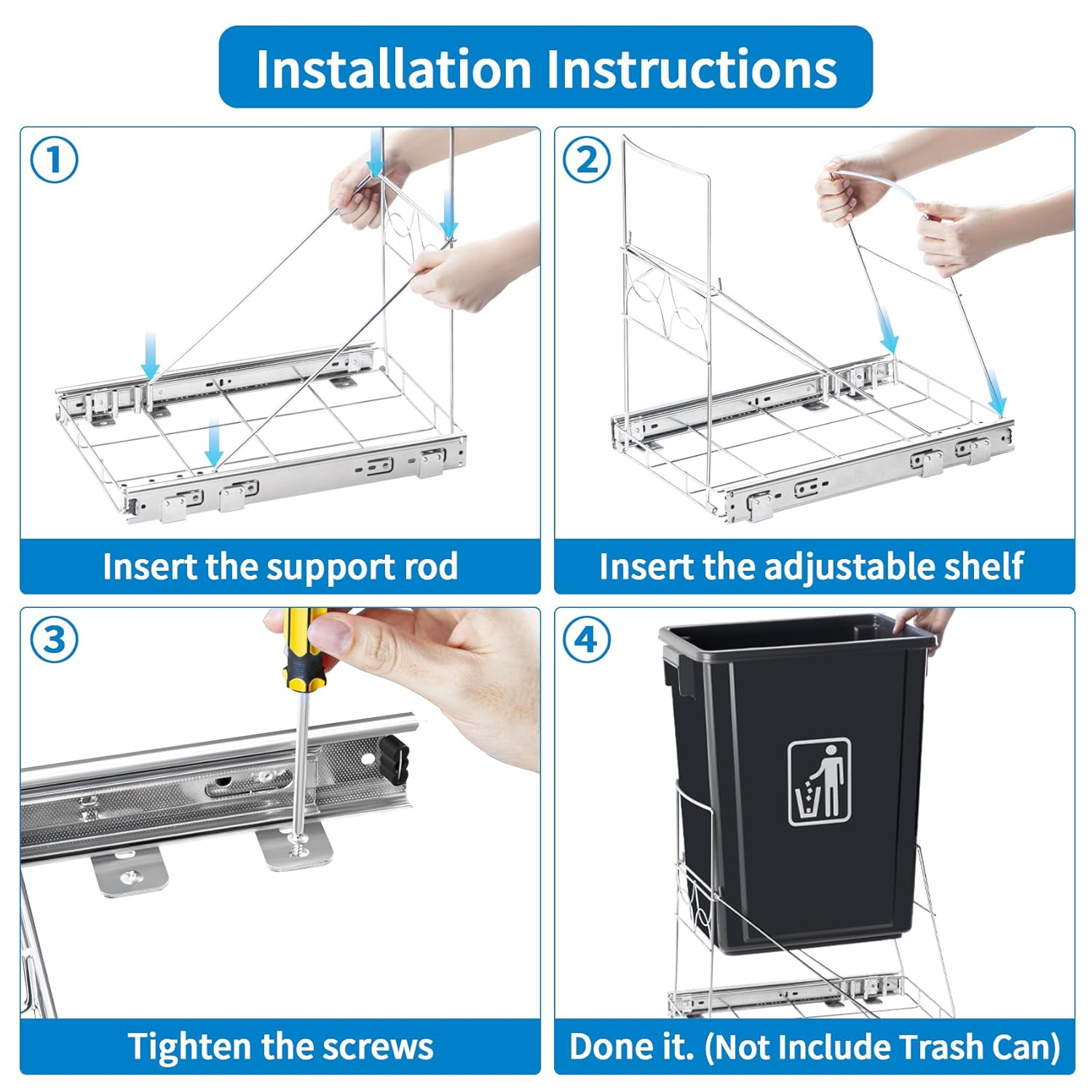 Installation Instructions

①

Insert the support rod

②

Insert the adjustable shelf

③

Tighten the screws

④

Done it. (Not Include Trash Can)