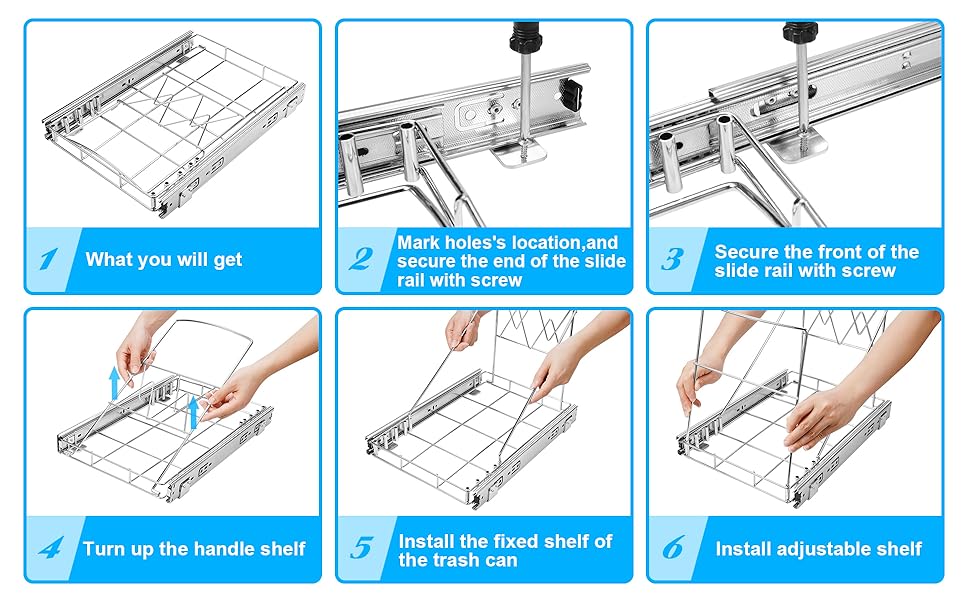 1 What you will get

2 Mark holes's location,and secure the end of the slide rail with screw

3 Secure the front of the slide rail with screw

4 Turn up the handle shelf

5 Install the fixed shelf of the trash can

6 Install adjustable shelf